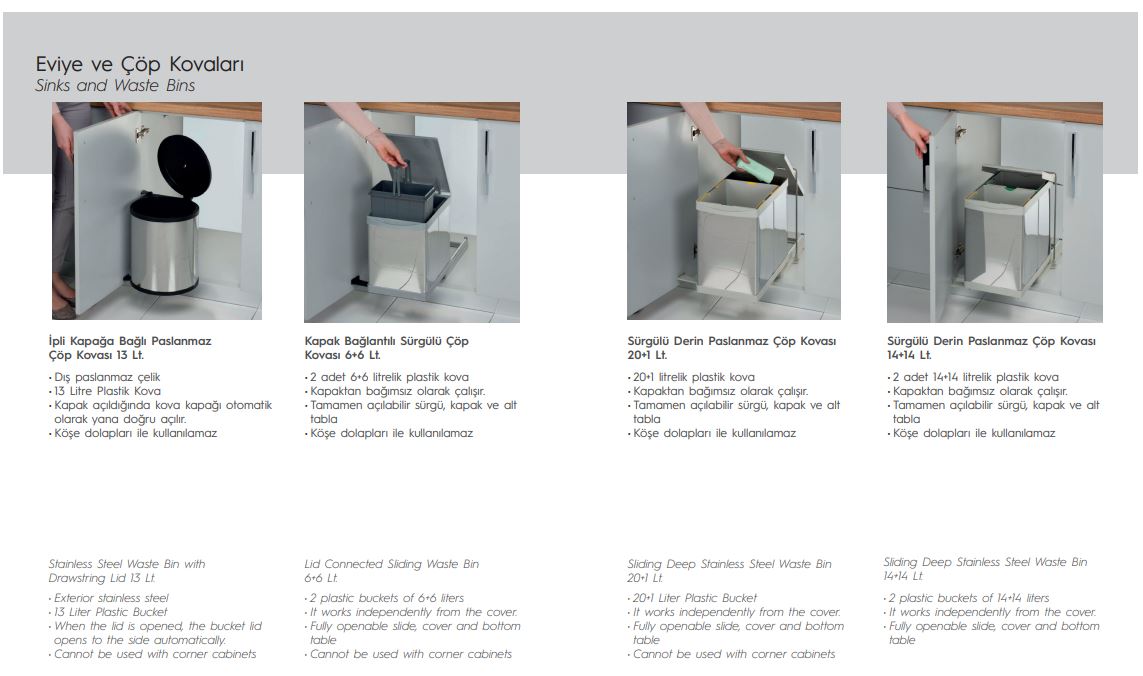 Eviye ve Çöp Kovaları
Sinks and Waste Bins

İpli Kapağa Bağlı Paslanmaz Çöp Kovası 13 Lt.

• Dış paslanmaz çelik
• 13 Litre Plastik Kova
• Kapak açıldığında kova kapağı otomatik olarak yana doğru açılır.
• Köşe dolapları ile kullanılamaz

Stainless Steel Waste Bin with Drawstring Lid 13 Lt.

• Exterior stainless steel
• 13 Liter Plastic Bucket
• When the lid is opened, the bucket lid opens to the side automatically.
• Cannot be used with corner cabinets

Kapak Bağlantılı Sürgülü Çöp Kovası 6+6 Lt.

• 2 adet 6+6 litrelik plastik kova
• Kapaktan bağımsız olarak çalışır.
• Tamamen açılabilir sürgü, kapak ve alt tabla
• Köşe dolapları ile kullanılamaz

Lid Connected Sliding Waste Bin 6+6 Lt.

• 2 plastic buckets of 6+6 liters
• It works independently from the cover.
• Fully openable slide, cover and bottom table
• Cannot be used with corner cabinets

Sürgülü Derin Paslanmaz Çöp Kovası 20+1 Lt.

• 20+1 litrelik plastik kova
• Kapaktan bağımsız olarak çalışır.
• Tamamen açılabilir sürgü, kapak ve alt tabla
• Köşe dolapları ile kullanılamaz

Sliding Deep Stainless Steel Waste Bin 20+1 Lt.

• 20+1 Liter Plastic Bucket
• It works independently from the cover.
• Fully openable slide, cover and bottom table
• Cannot be used with corner cabinets

Sürgülü Derin Paslanmaz Çöp Kovası 14+14 Lt.

• 2 adet 14+14 litrelik plastik kova
• Kapaktan bağımsız olarak çalışır.
• Tamamen açılabilir sürgü, kapak ve alt tabla
• Köşe dolapları ile kullanılamaz

Sliding Deep Stainless Steel Waste Bin 14+14 Lt.

• 2 plastic buckets of 14+14 liters
• It works independently from the cover.
• Fully openable slide, cover and bottom table